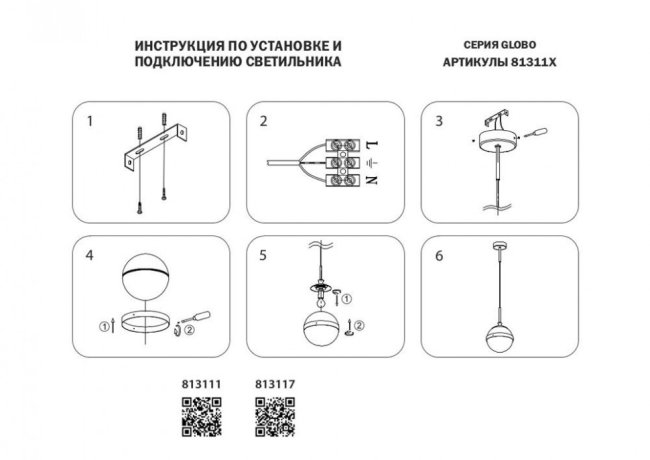 ИНСТРУКЦИЯ ПО УСТАНОВКЕ И ПОДКЛЮЧЕНИЮ СВЕТИЛЬНИКА

СЕРИЯ GLOBO
АРТИКУЛЫ 81311X

1

2

L
N

3

4

① ②

5

① ②

6

813111

813117