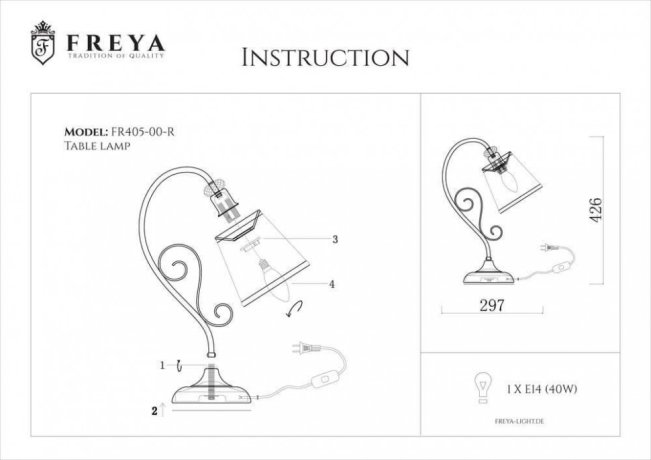 F
FREYA
TRADITION OF QUALITY

INSTRUCTION

MODEL: FR405-00-R
TABLE LAMP

3
4
1
2

426
297

1 X E14 (40W)

FREYA-LIGHT.DE