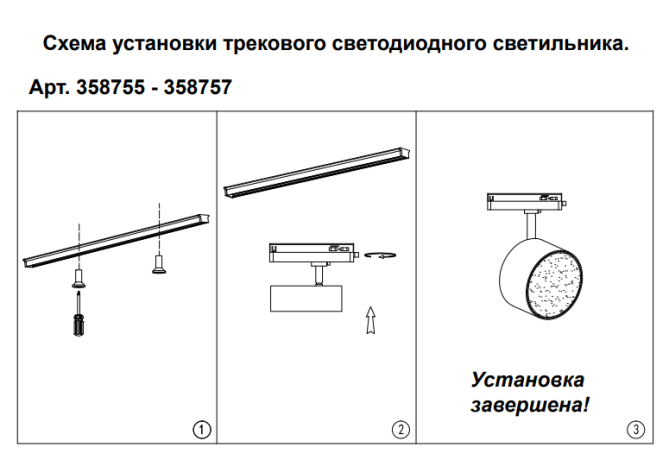 Схема установки трекового светодиодного светильника.

Арт. 358755 - 358757

①

②

Установка завершена!

③