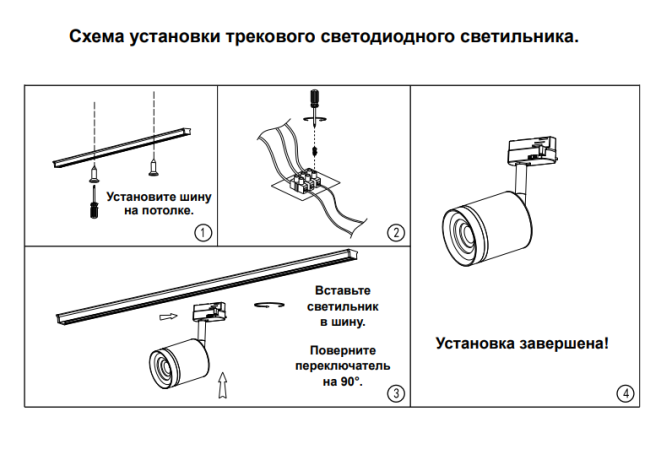 Схема установки трекового светодиодного светильника.

Установите шину на потолке.

1

2

Вставьте светильник в шину.

Поверните переключатель на 90°.

3

Установка завершена!

4