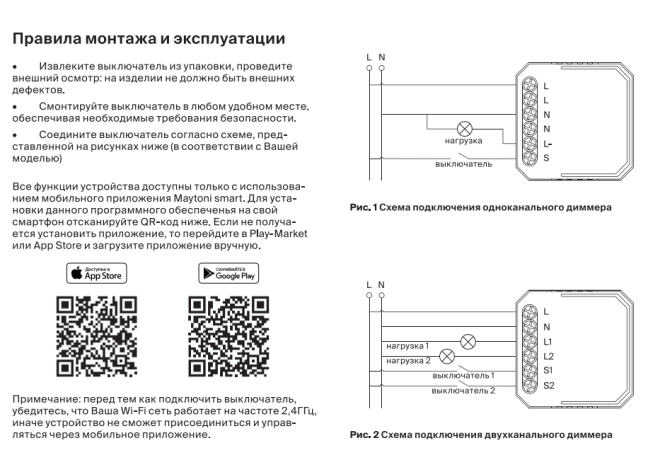 Правила монтажа и эксплуатации

• Извлеките выключатель из упаковки, проведите внешний осмотр: на изделии не должно быть внешних дефектов.

• Смонтируйте выключатель в любом удобном месте, обеспечивая необходимые требования безопасности.

• Соедините выключатель согласно схеме, представленной на рисунках ниже (в соответствии с Вашей моделью)

Все функции устройства доступны только с использованием мобильного приложения Maytoni smart. Для установки данного программного обеспеченья на свой смартфон отсканируйте QR-код ниже. Если не получается установить приложение, то перейдите в Play-Market или App Store и загрузите приложение вручную.

Доступно в App Store

СКАЧИВАЙТЕ В Google Play

Примечание: перед тем как подключить выключатель, убедитесь, что Ваша Wi-Fi сеть работает на частоте 2,4ГГц, иначе устройство не сможет присоединиться и управляться через мобильное приложение.

L N
L
L
N
N
L-
S
нагрузка
выключатель

Рис. 1 Схема подключения одноканального диммера

L N
L
N
L1
L2
S1
S2
нагрузка 1
нагрузка 2
выключатель 1
выключатель 2

Рис. 2 Схема подключения двухканального диммера