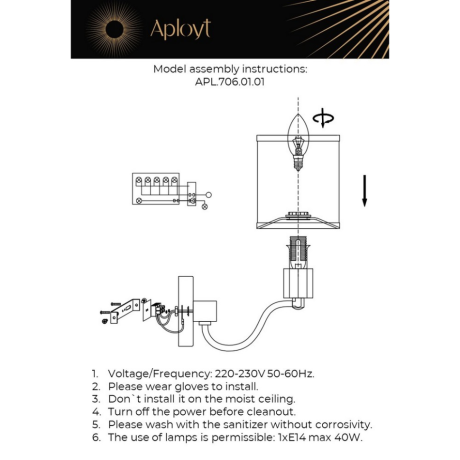 Aployt

Model assembly instructions:
APL.706.01.01

1. Voltage/Frequency: 220-230V 50-60Hz.
2. Please wear gloves to install.
3. Don`t install it on the moist ceiling.
4. Turn off the power before cleanout.
5. Please wash with the sanitizer without corrosivity.
6. The use of lamps is permissible: 1xE14 max 40W.