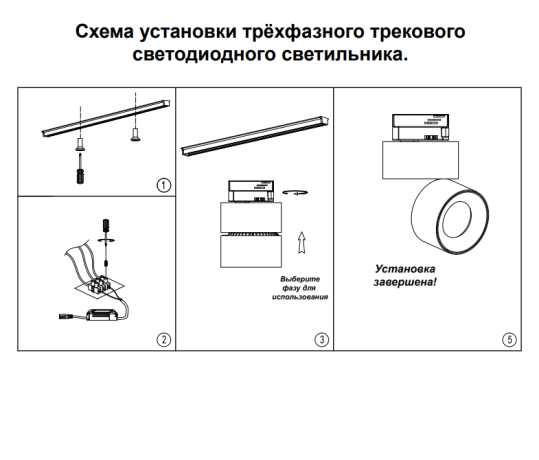 Схема установки трёхфазного трекового светодиодного светильника.

1

2

Выберите фазу для использования

3

Установка завершена!

5