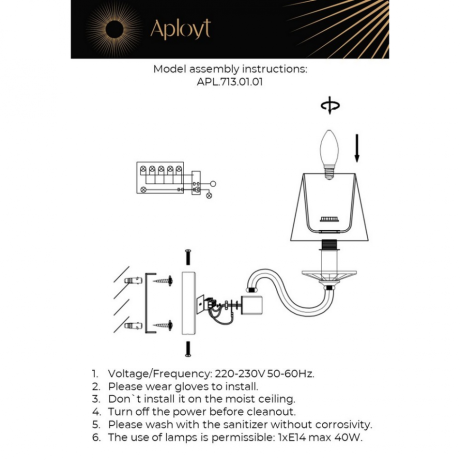 Aployt

Model assembly instructions:
APL.713.01.01

1. Voltage/Frequency: 220-230V 50-60Hz.
2. Please wear gloves to install.
3. Don`t install it on the moist ceiling.
4. Turn off the power before cleanout.
5. Please wash with the sanitizer without corrosivity.
6. The use of lamps is permissible: 1xE14 max 40W.