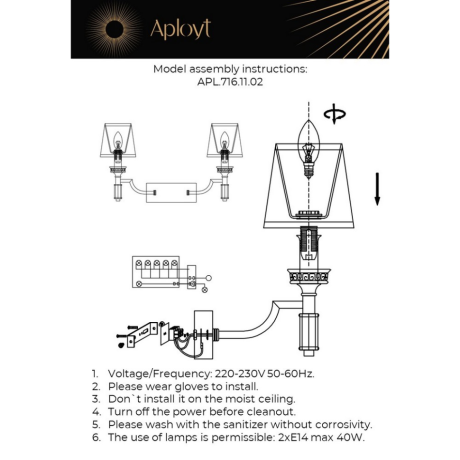 Aployt

Model assembly instructions:
APL.716.11.02

1. Voltage/Frequency: 220-230V 50-60Hz.
2. Please wear gloves to install.
3. Don`t install it on the moist ceiling.
4. Turn off the power before cleanout.
5. Please wash with the sanitizer without corrosivity.
6. The use of lamps is permissible: 2xE14 max 40W.