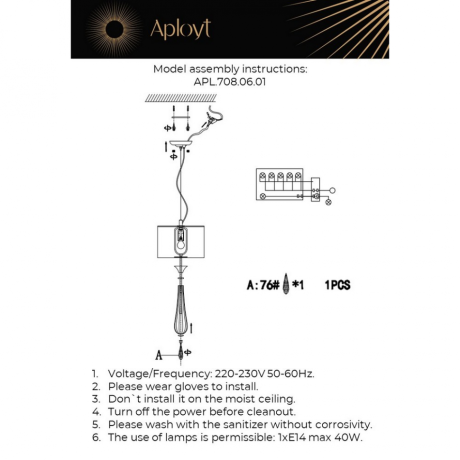 Aployt

Model assembly instructions:
APL.708.06.01

A:76# *1 1PCS

A

1. Voltage/Frequency: 220-230V 50-60Hz.
2. Please wear gloves to install.
3. Don`t install it on the moist ceiling.
4. Turn off the power before cleanout.
5. Please wash with the sanitizer without corrosivity.
6. The use of lamps is permissible: 1xE14 max 40W.